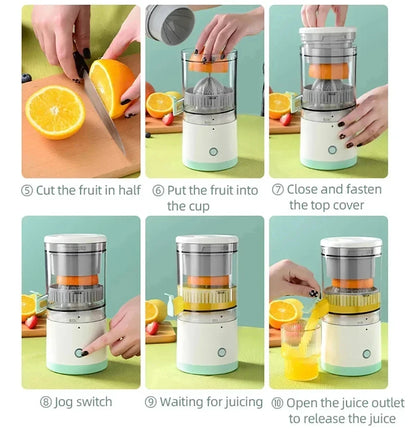 ⑤ Cut the fruit in half

⑥ Put the fruit into the cup

⑦ Close and fasten the top cover

⑧ Jog switch

⑨ Waiting for juicing

⑩ Open the juice outlet to release the juice